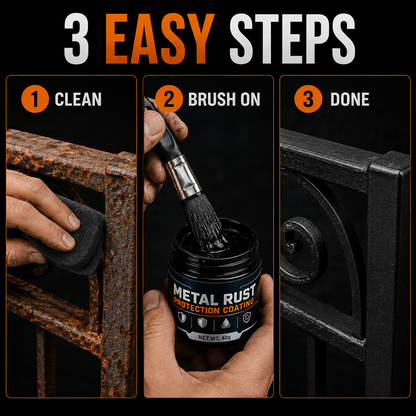 3 EASY STEPS

1 CLEAN

2 BRUSH ON

METAL RUST
PROTECTION COATING
NET WT. 40g

3 DONE